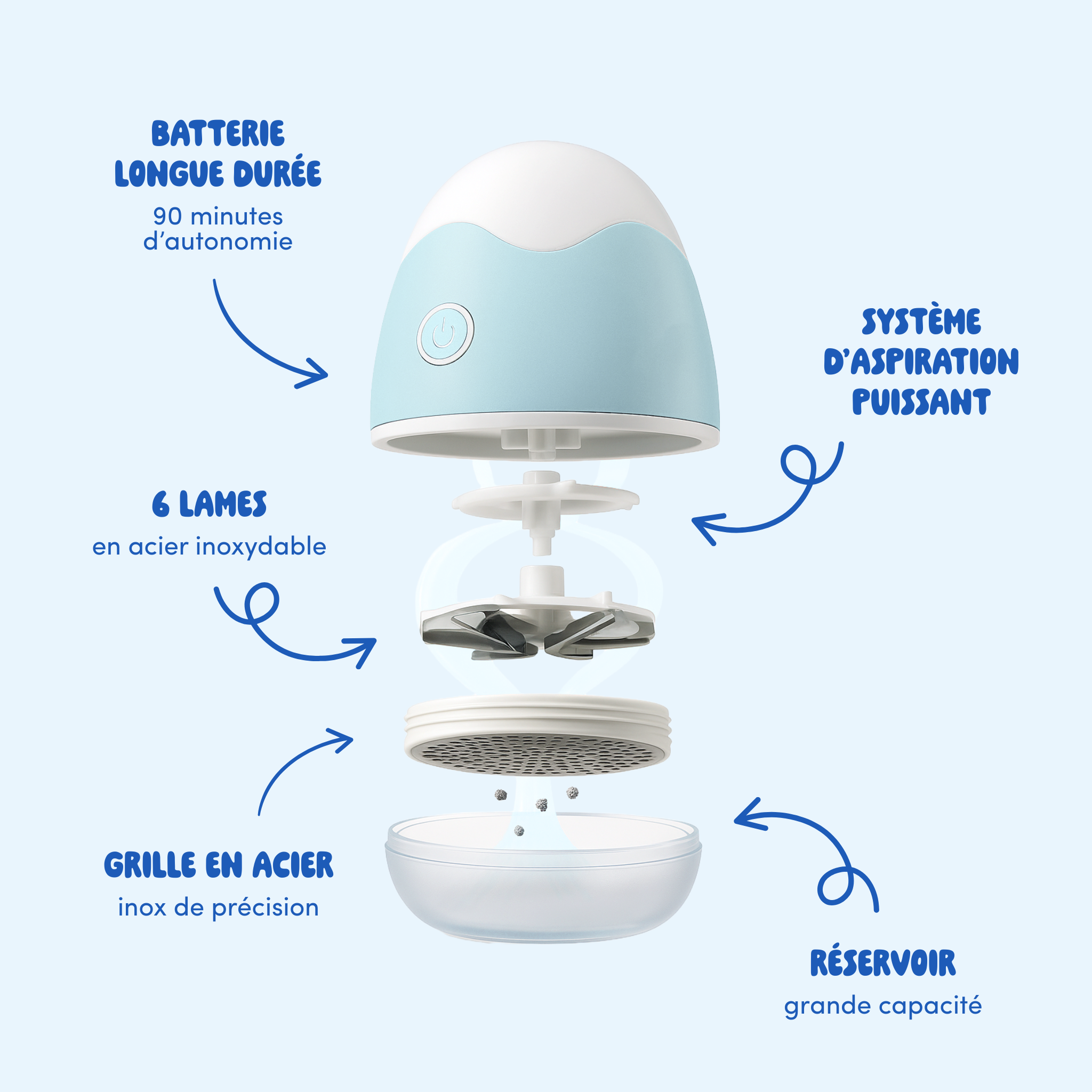 BATTERIE LONGUE DURÉE
90 minutes d'autonomie

SYSTÈME D'ASPIRATION PUISSANT

6 LAMES
en acier inoxydable

GRILLE EN ACIER
inox de précision

RÉSERVOIR
grande capacité