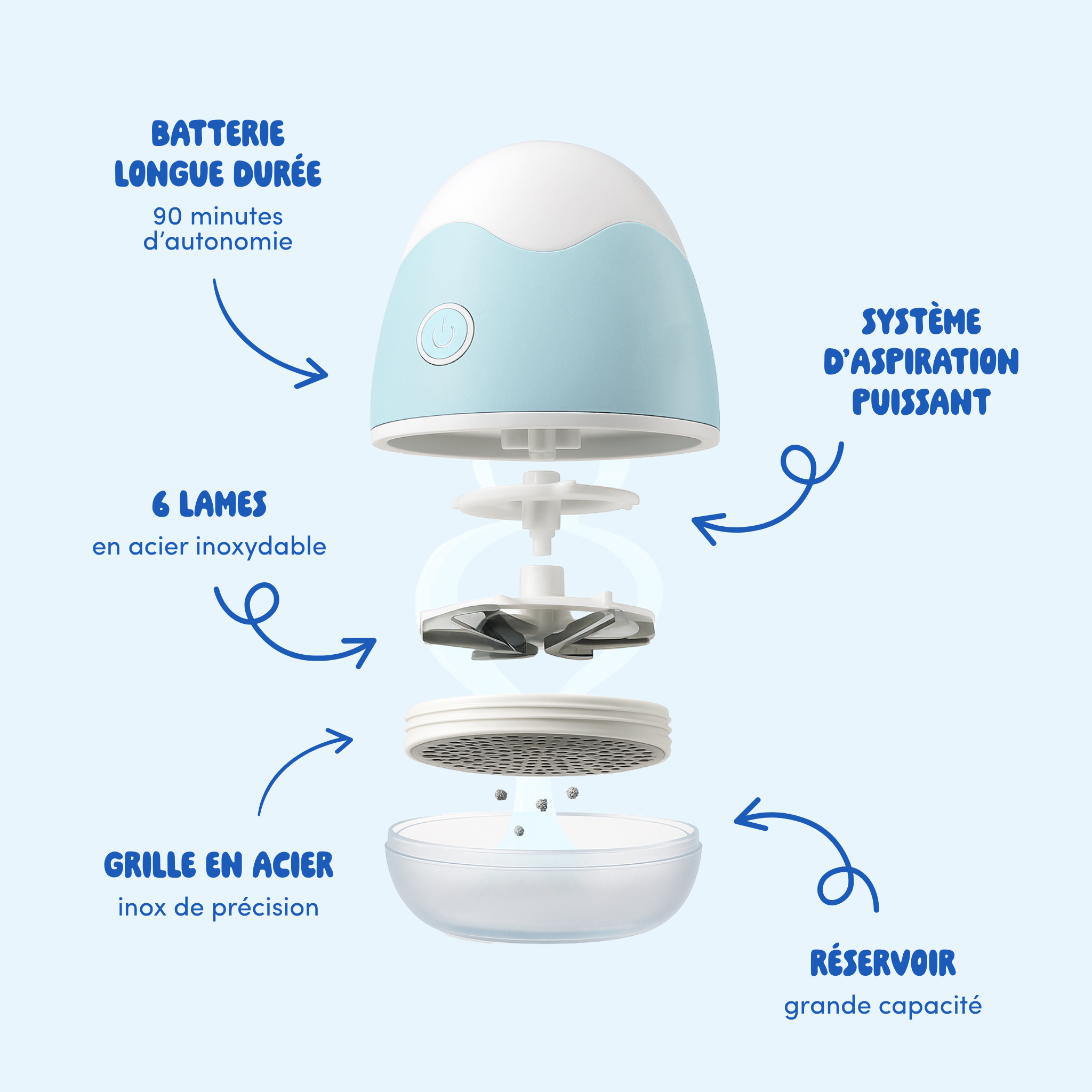 BATTERIE LONGUE DURÉE
90 minutes d'autonomie

SYSTÈME D'ASPIRATION PUISSANT

6 LAMES
en acier inoxydable

GRILLE EN ACIER
inox de précision

RÉSERVOIR
grande capacité